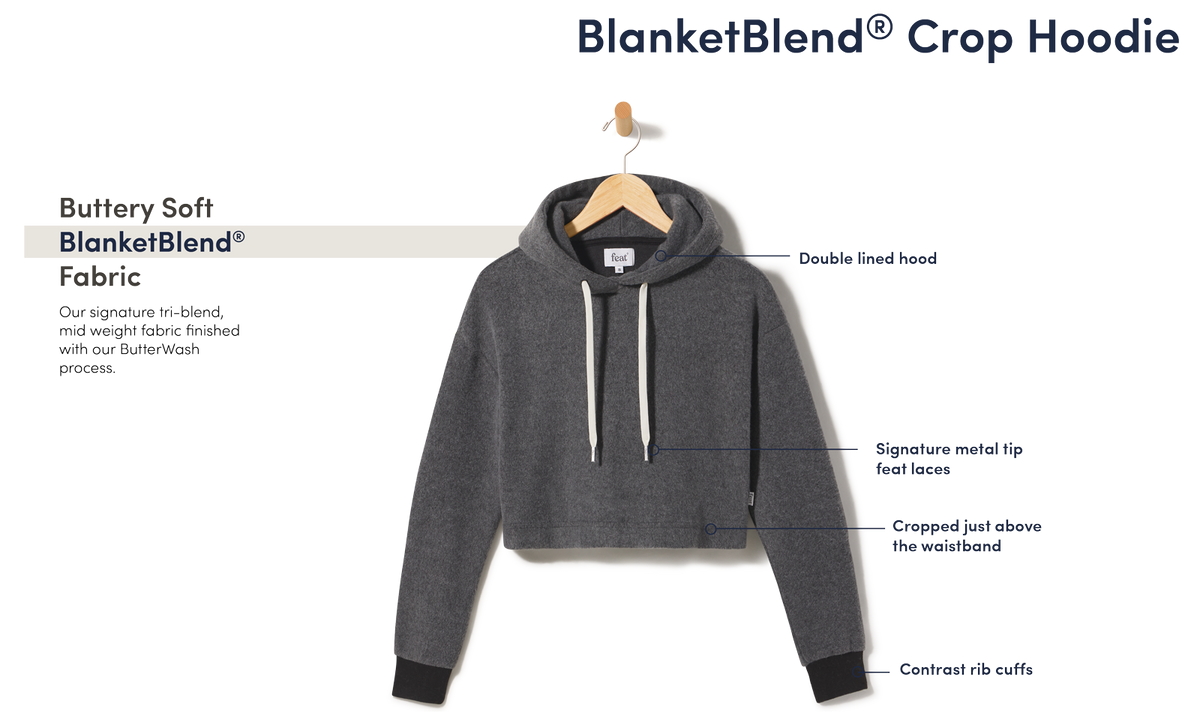 BlanketBlend® Crop Hoodie

Buttery Soft BlanketBlend® Fabric

Our signature tri-blend, mid weight fabric finished with our ButterWash process.

feat

Double lined hood

Signature metal tip feat laces

Cropped just above the waistband

Contrast rib cuffs